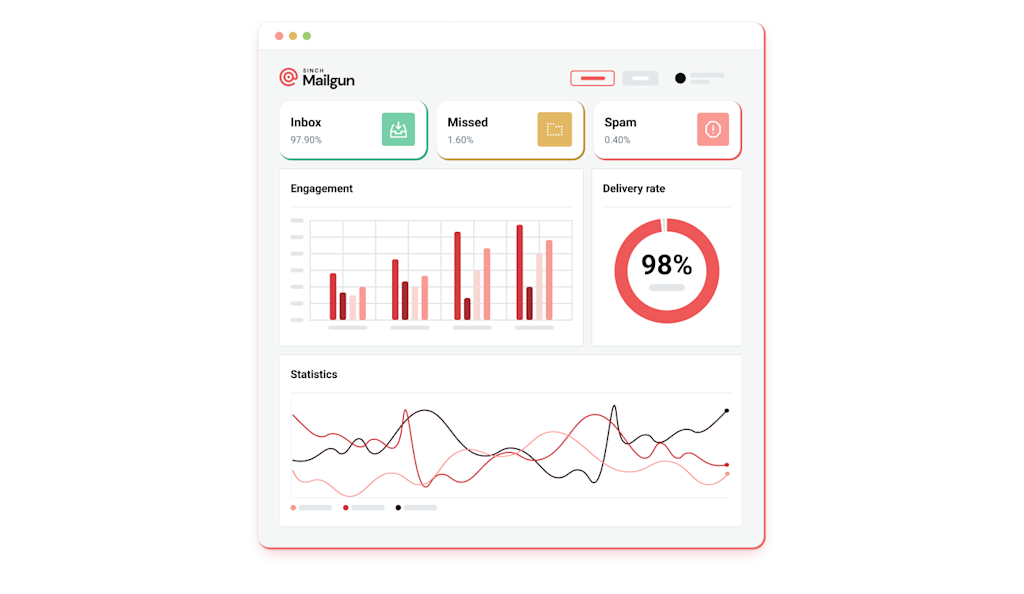 SINCH Mailgun

Inbox
97.90%

Missed
1.60%

Spam
0.40%

Engagement

Delivery rate

98%

Statistics